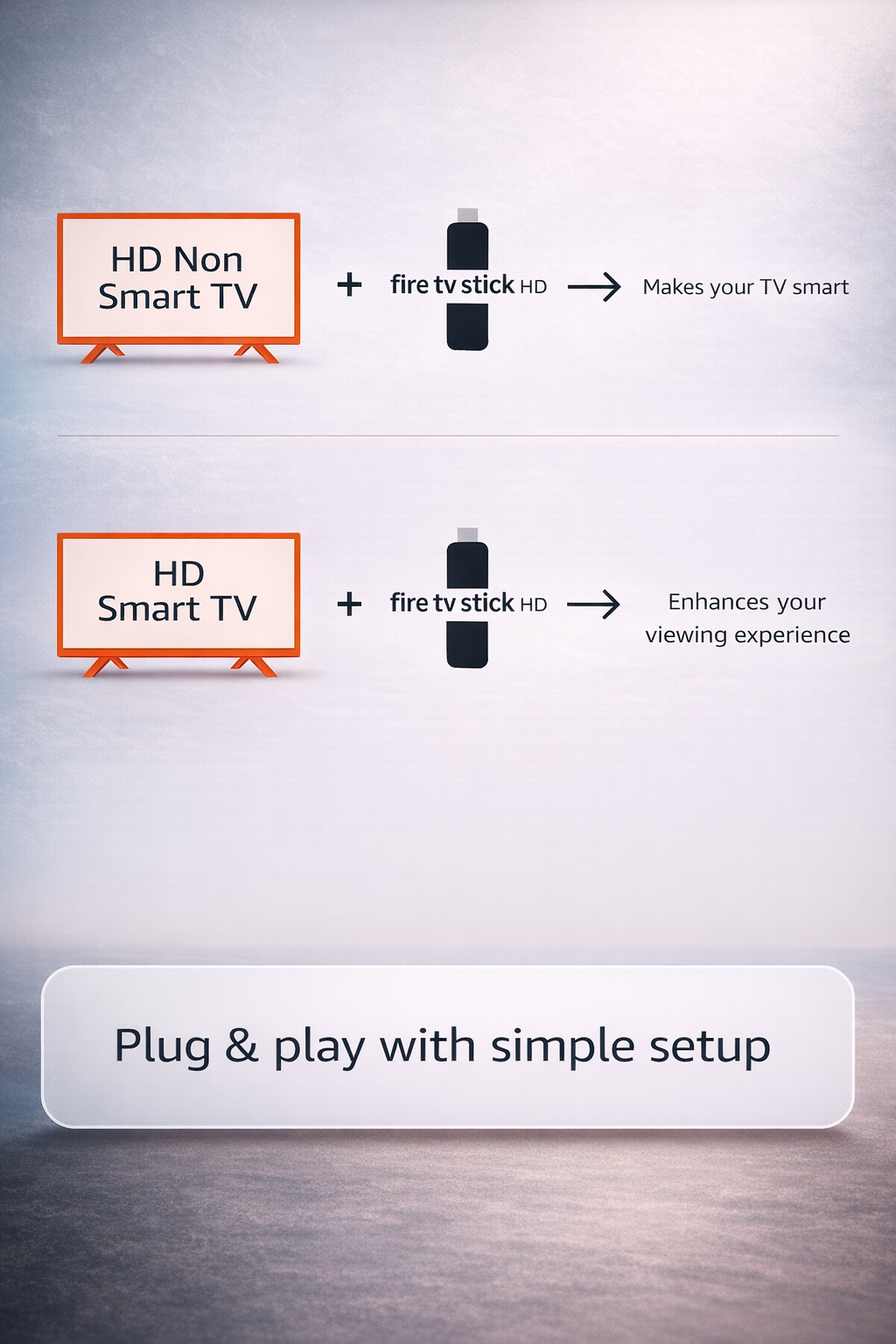 HD Non Smart TV

+

fire tv stick HD

→

Makes your TV smart

HD Smart TV

+

fire tv stick HD

→

Enhances your viewing experience

Plug & play with simple setup